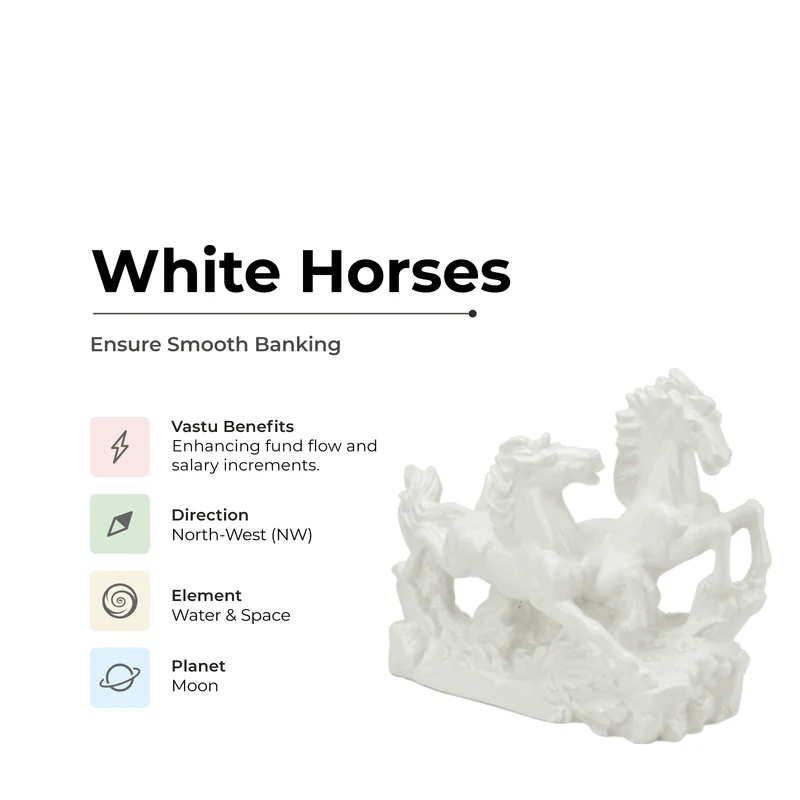 White Horses

Ensure Smooth Banking

Vastu Benefits
Enhancing fund flow and salary increments.

Direction
North-West (NW)

Element
Water & Space

Planet
Moon