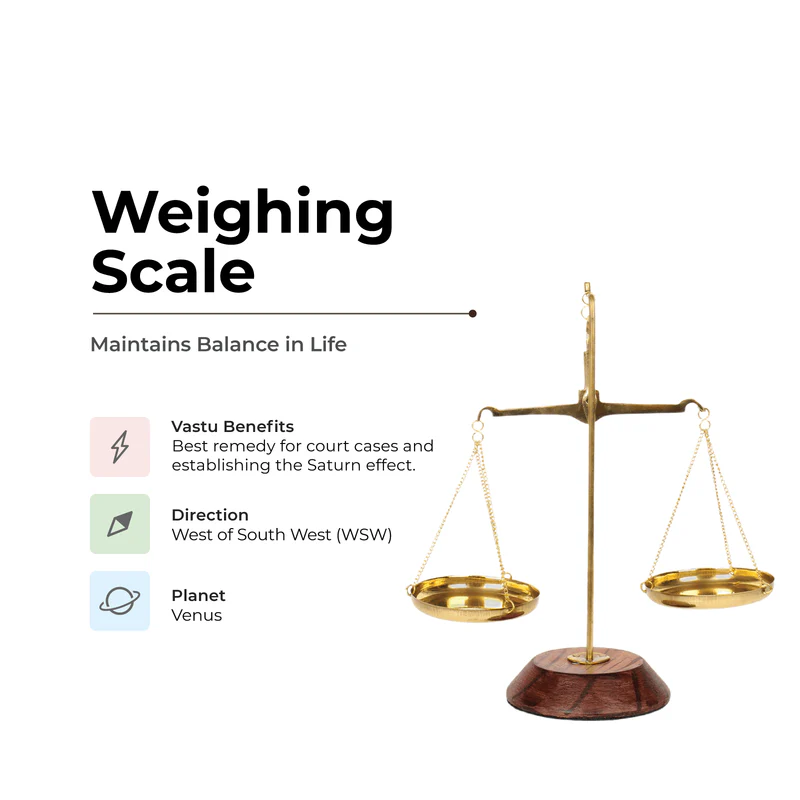 Weighing Scale

Maintains Balance in Life

Vastu Benefits
Best remedy for court cases and establishing the Saturn effect.

Direction
West of South West (WSW)

Planet
Venus