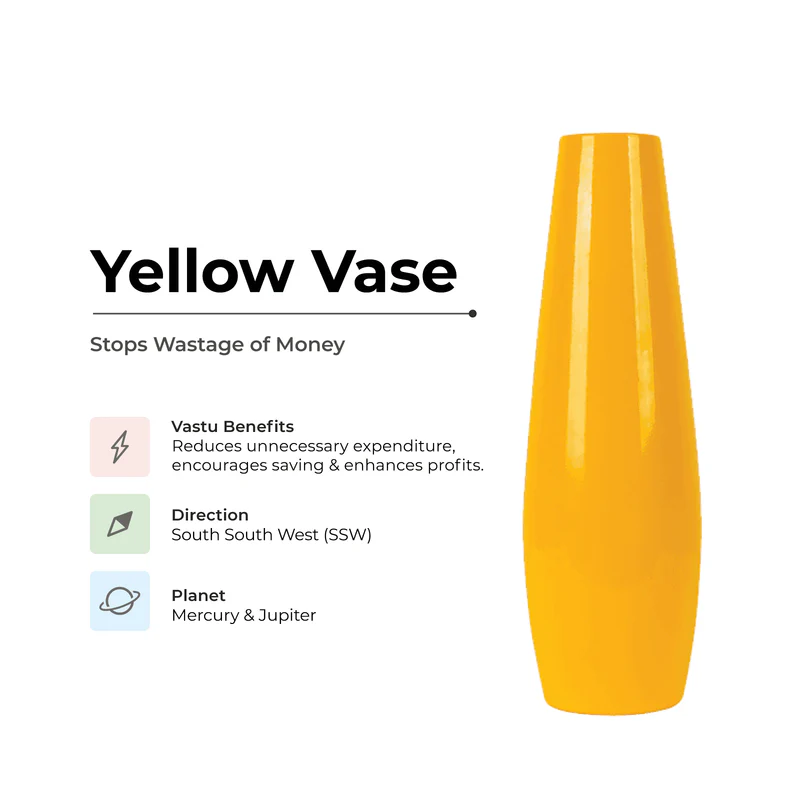 Yellow Vase

Stops Wastage of Money

Vastu Benefits
Reduces unnecessary expenditure, encourages saving & enhances profits.

Direction
South South West (SSW)

Planet
Mercury & Jupiter