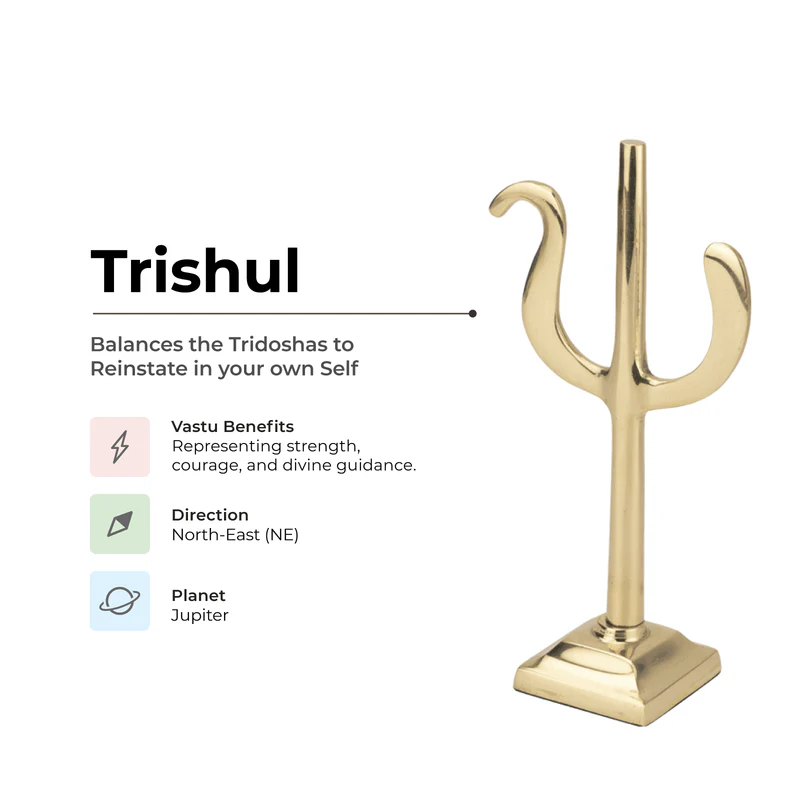 Trishul

Balances the Tridoshas to Reinstate in your own Self

Vastu Benefits
Representing strength, courage, and divine guidance.

Direction
North-East (NE)

Planet
Jupiter