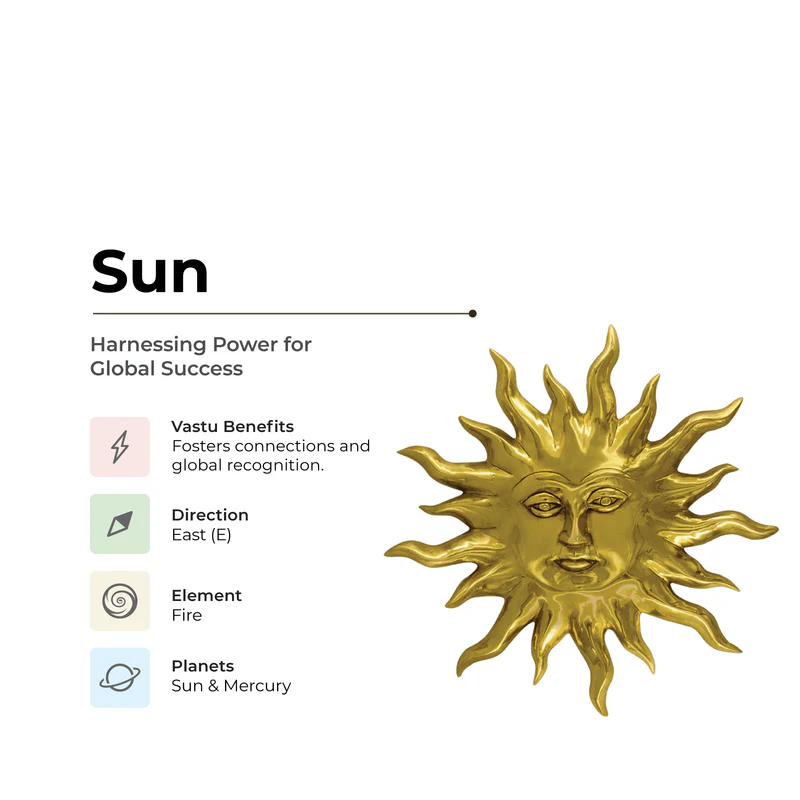 Sun

Harnessing Power for Global Success

Vastu Benefits
Fosters connections and global recognition.

Direction
East (E)

Element
Fire

Planets
Sun & Mercury