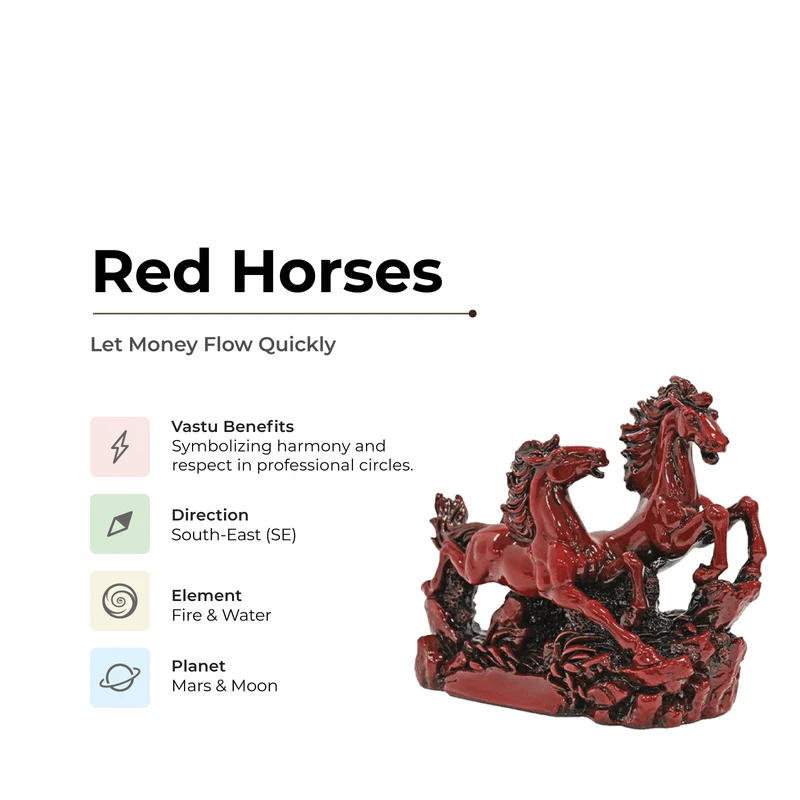 Red Horses

Let Money Flow Quickly

Vastu Benefits
Symbolizing harmony and respect in professional circles.

Direction
South-East (SE)

Element
Fire & Water

Planet
Mars & Moon