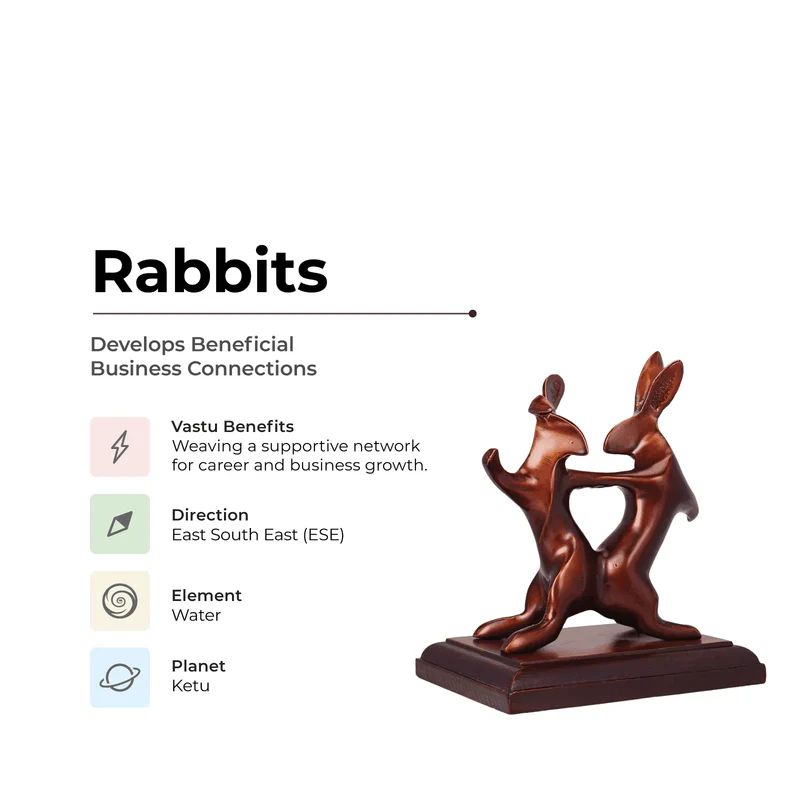 Rabbits

Develops Beneficial Business Connections

Vastu Benefits
Weaving a supportive network for career and business growth.

Direction
East South East (ESE)

Element
Water

Planet
Ketu