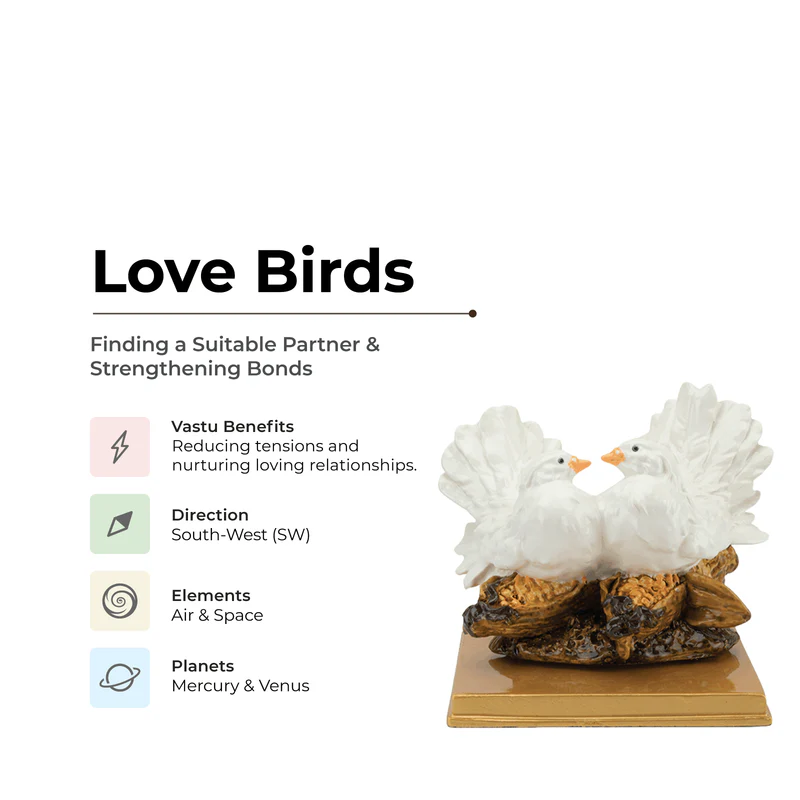 Love Birds

Finding a Suitable Partner & Strengthening Bonds

Vastu Benefits
Reducing tensions and nurturing loving relationships.

Direction
South-West (SW)

Elements
Air & Space

Planets
Mercury & Venus