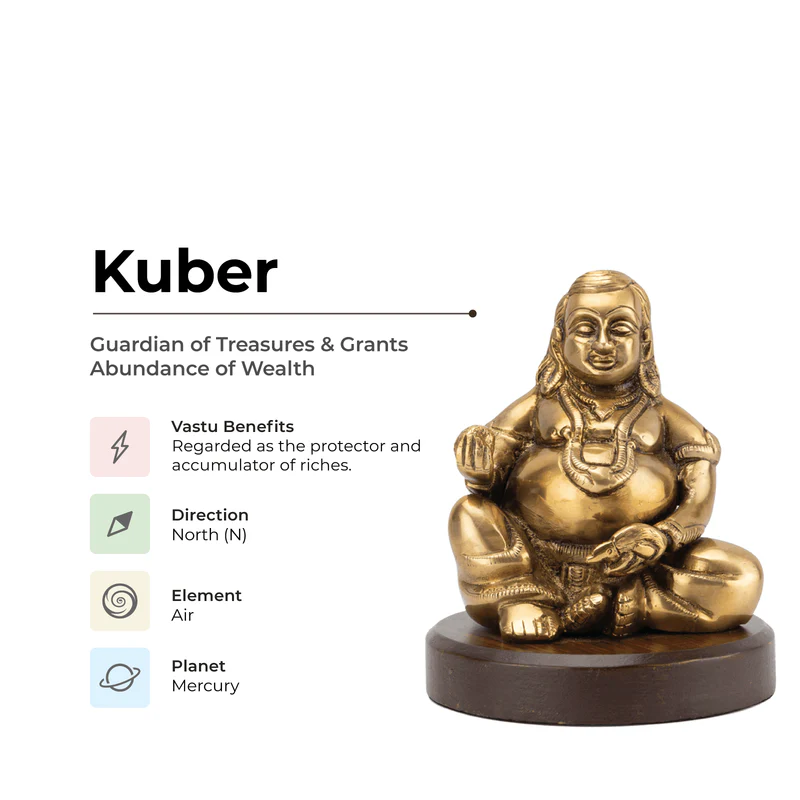 Kuber

Guardian of Treasures & Grants Abundance of Wealth

Vastu Benefits
Regarded as the protector and accumulator of riches.

Direction
North (N)

Element
Air

Planet
Mercury