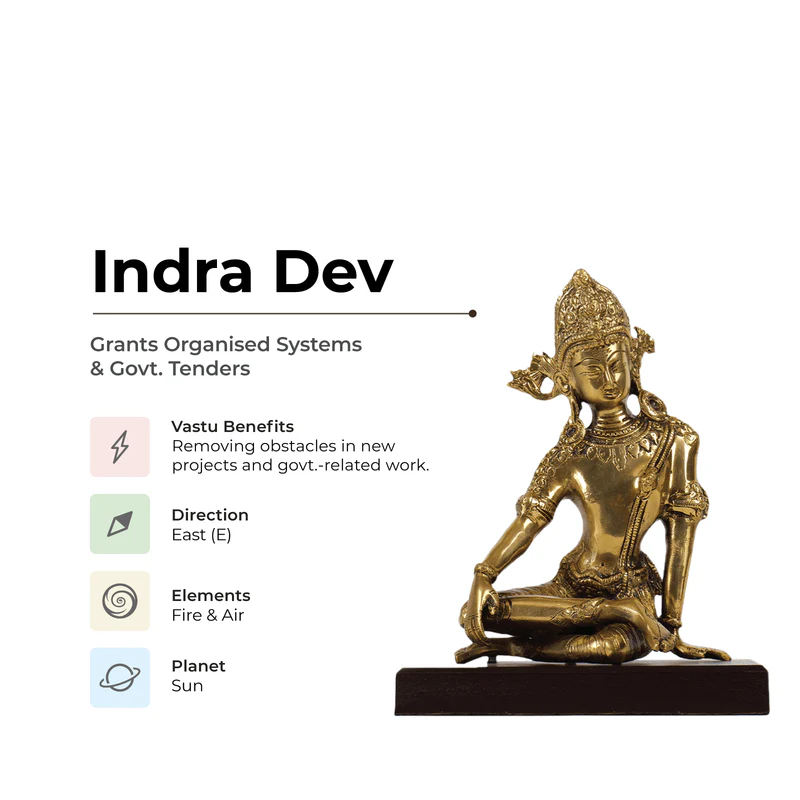 Indra Dev

Grants Organised Systems & Govt. Tenders

Vastu Benefits
Removing obstacles in new projects and govt.-related work.

Direction
East (E)

Elements
Fire & Air

Planet
Sun