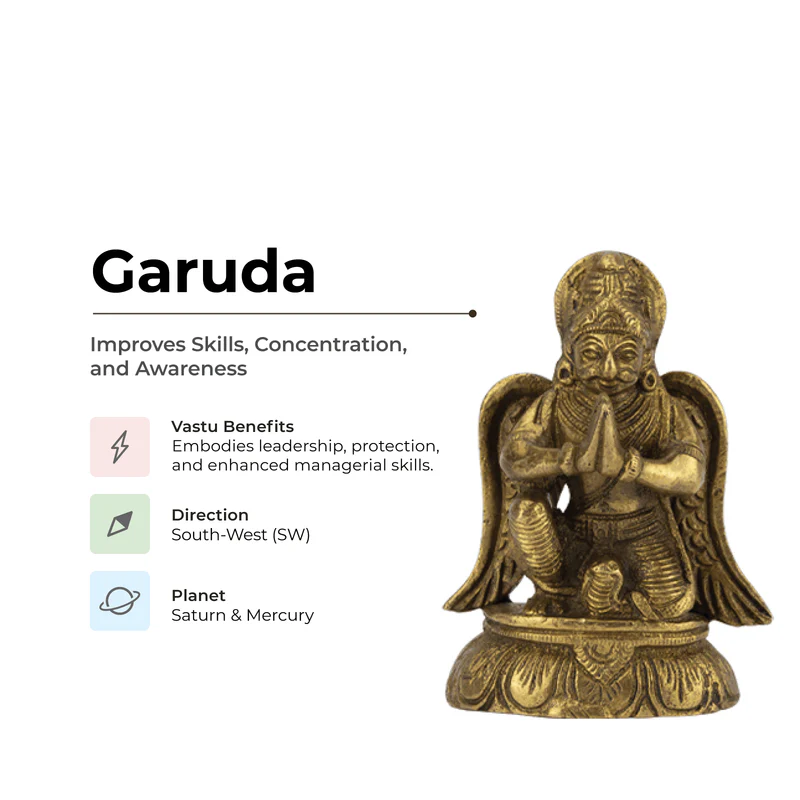 Garuda

Improves Skills, Concentration, and Awareness

Vastu Benefits
Embodies leadership, protection, and enhanced managerial skills.

Direction
South-West (SW)

Planet
Saturn & Mercury